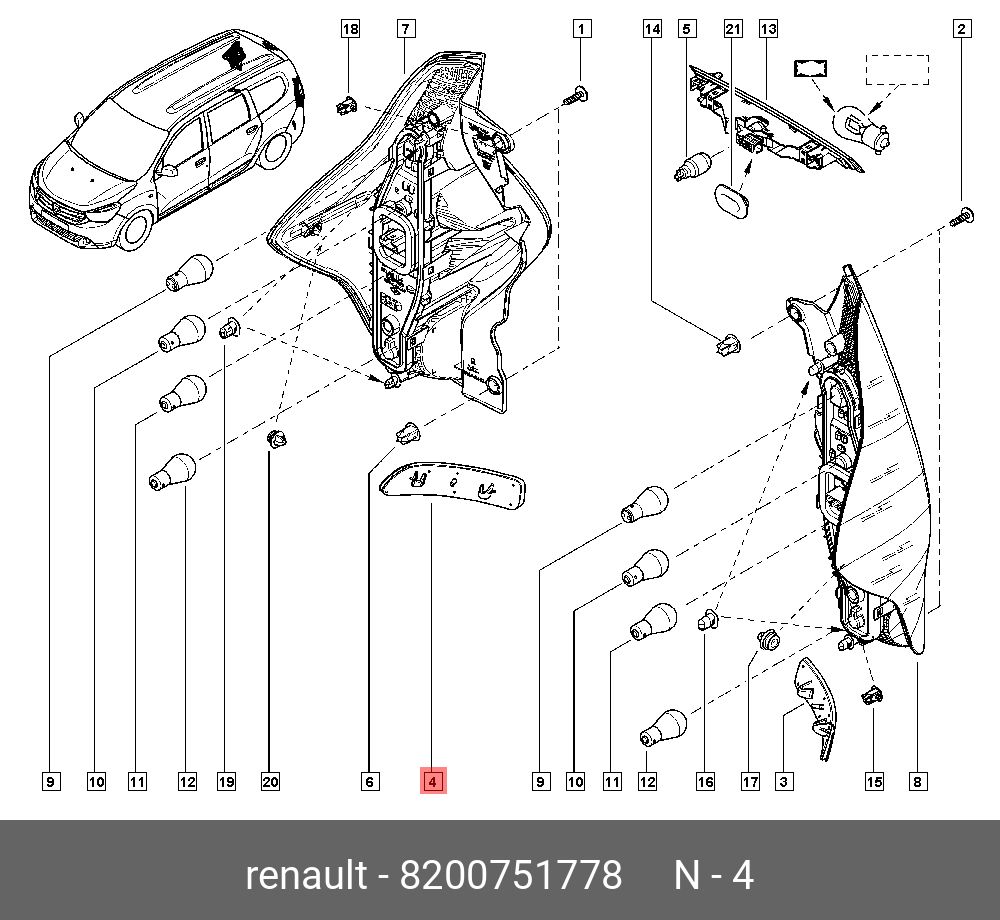 18
7
1
14
5
21
13
2
9
10
11
12
19
20
6
4
9
10
11
12
16
17
3
15
8

renault - 8200751778 N - 4