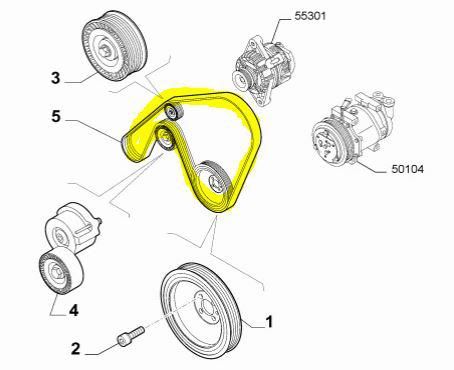 55301
3
5
50104
4
1
2