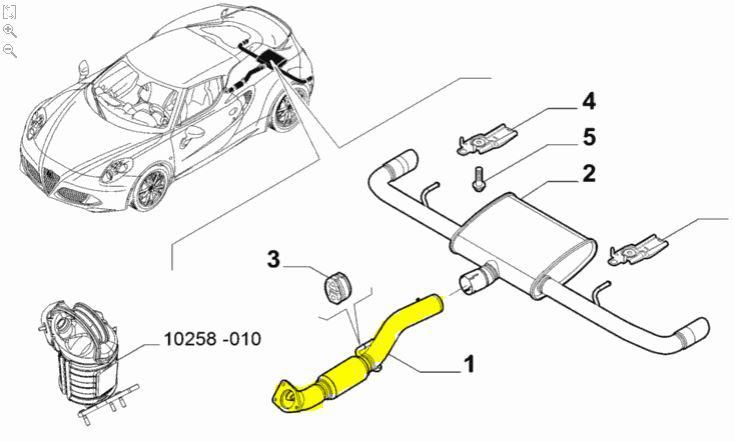 4
5
2
3
10258 -010
1