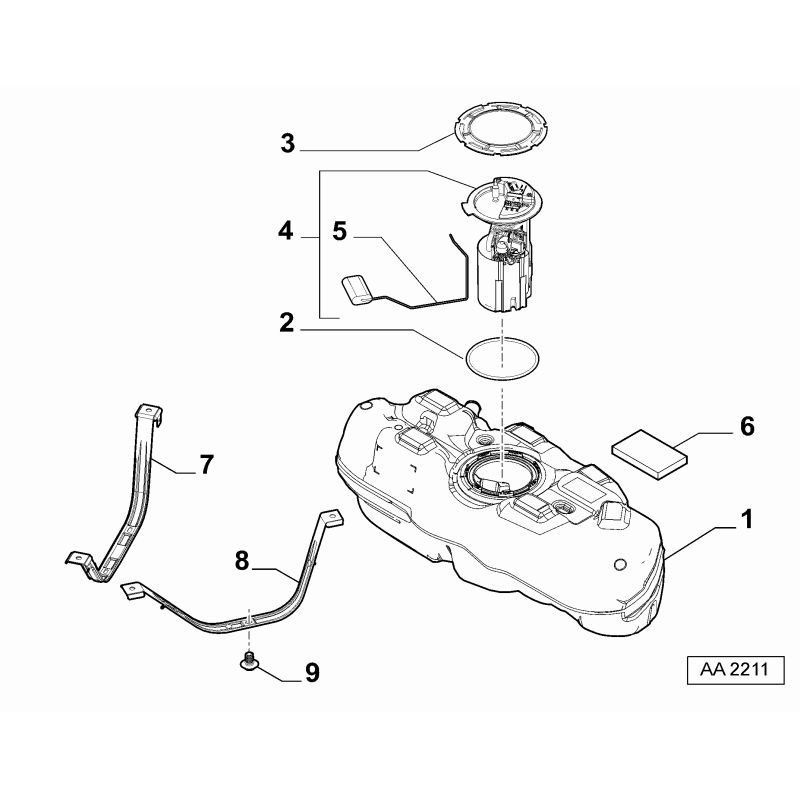 3
4
5
2
6
7
1
8
9
AA 2211