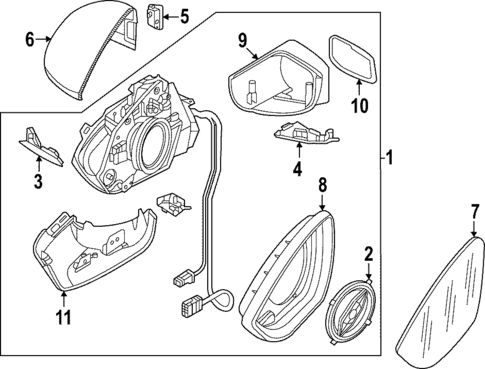 6
5
9
10
3
4
1
8
7
2
11